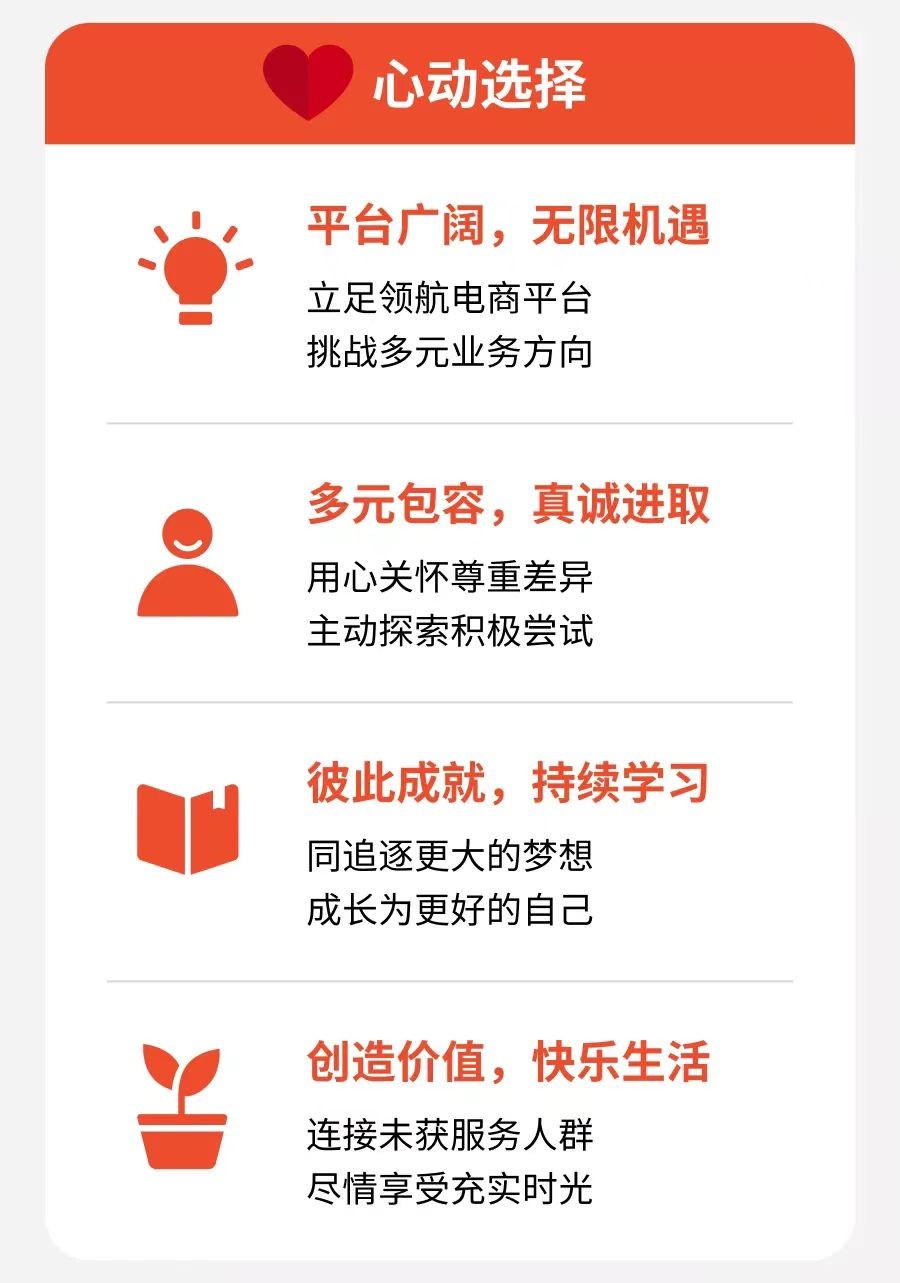 心动选择

平台广阔，无限机遇

立足领航电商平台
挑战多元业务方向

多元包容，真诚进取

用心关怀尊重差异
主动探索积极尝试

彼此成就，持续学习

同追逐更大的梦想
成长为更好的自己

创造价值，快乐生活

连接未获服务人群
尽情享受充实时光